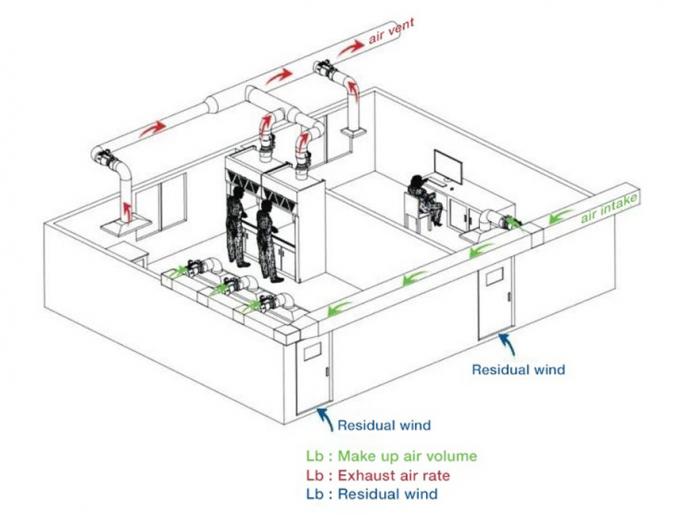 air vent

air intake

Residual wind

Residual wind

Lb : Make up air volume
Lb : Exhaust air rate
Lb : Residual wind